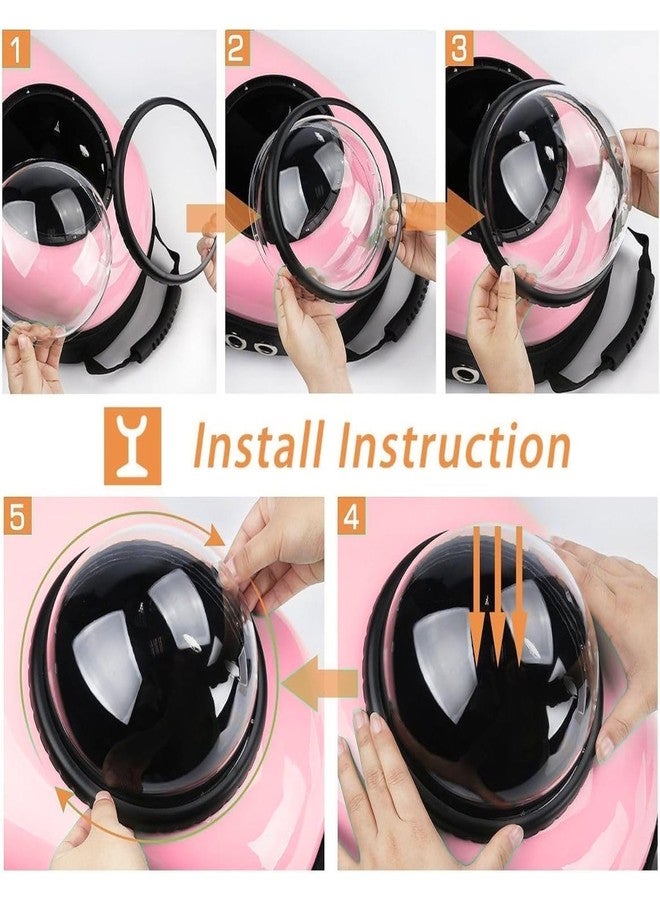 1

2

3

Install Instruction

5

4